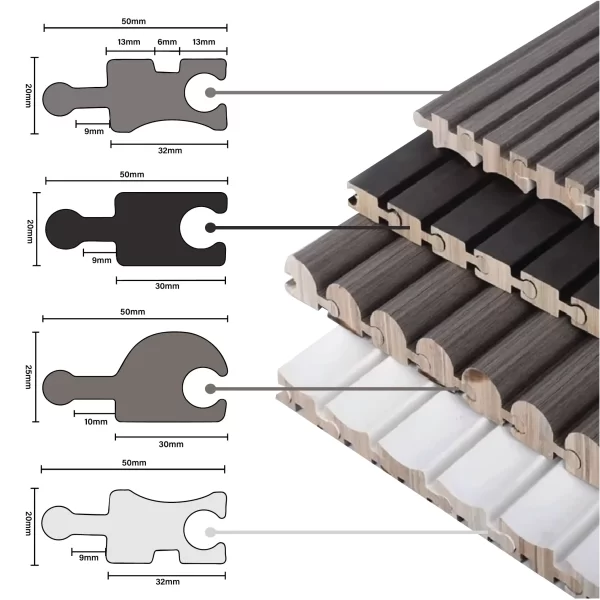 50mm
13mm
6mm
13mm
20mm
9mm
32mm

50mm
20mm
9mm
30mm

50mm
25mm
10mm
30mm

50mm
20mm
9mm
32mm